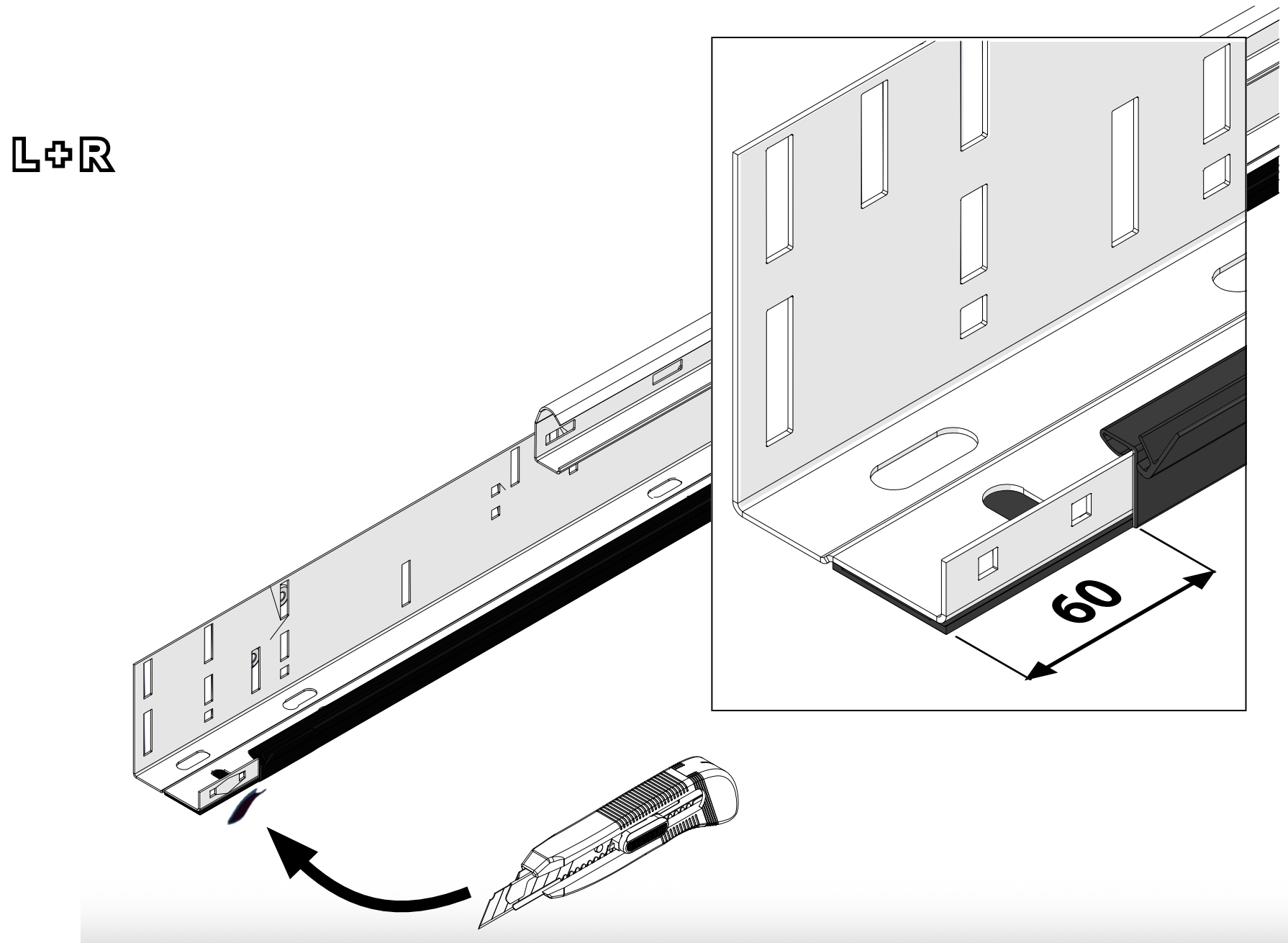 L+R

60