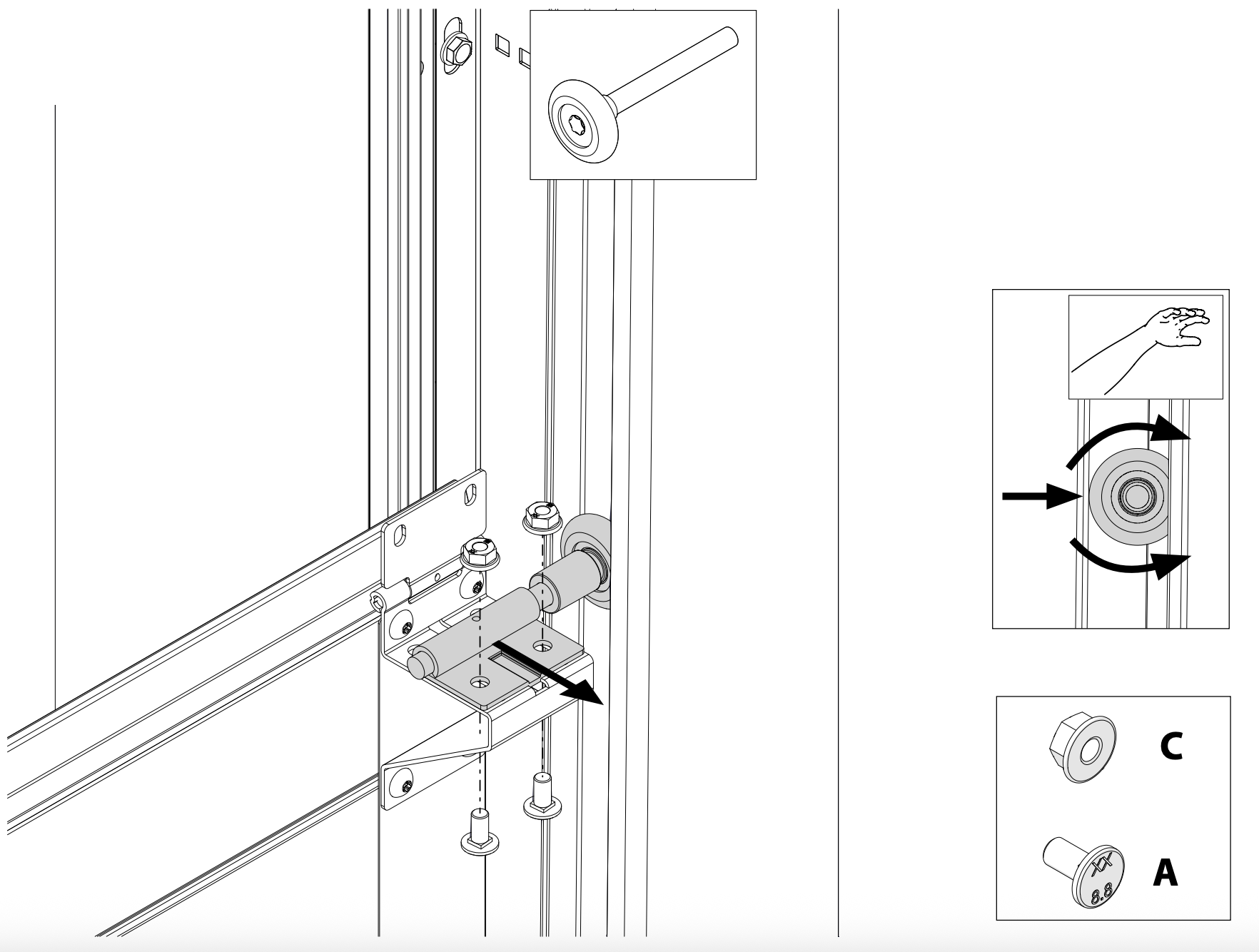 C

XX
8.8
A