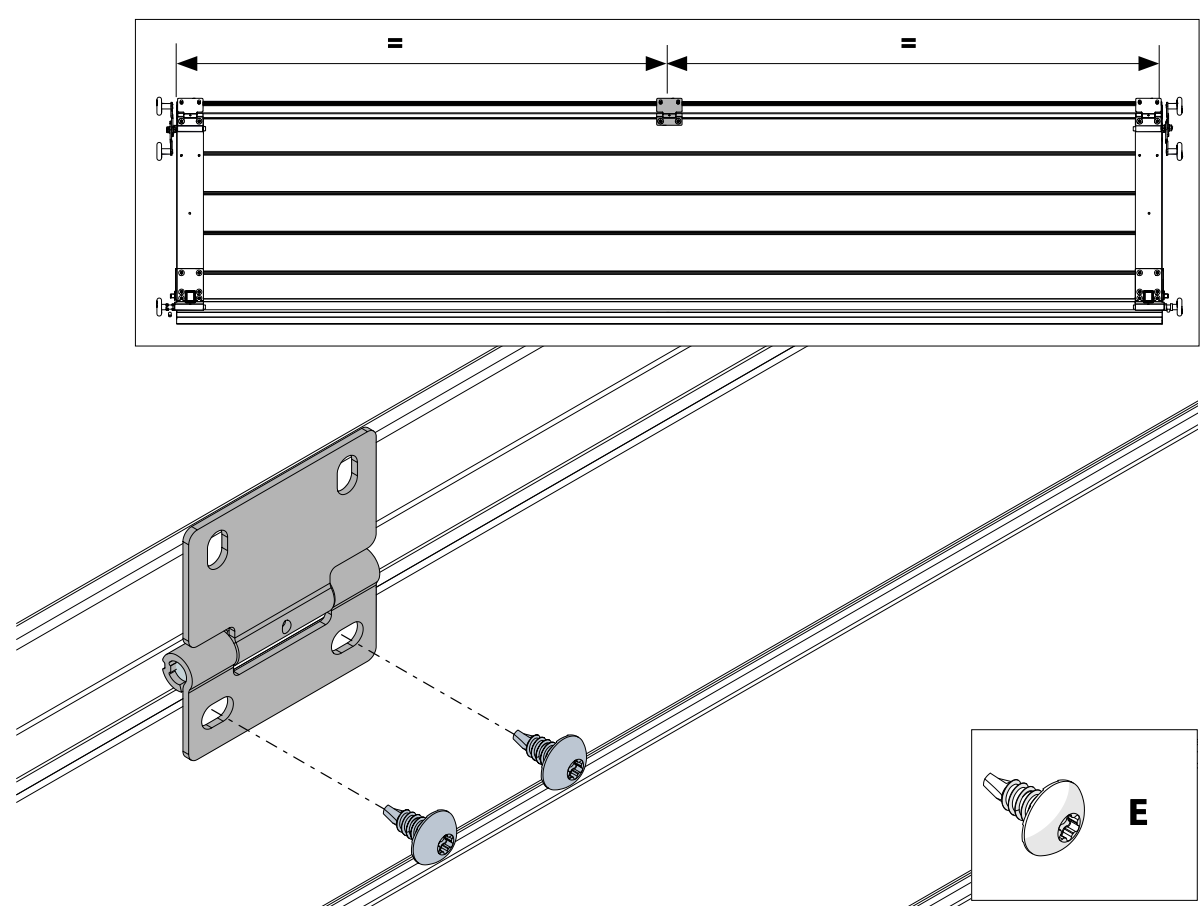 =
=
E